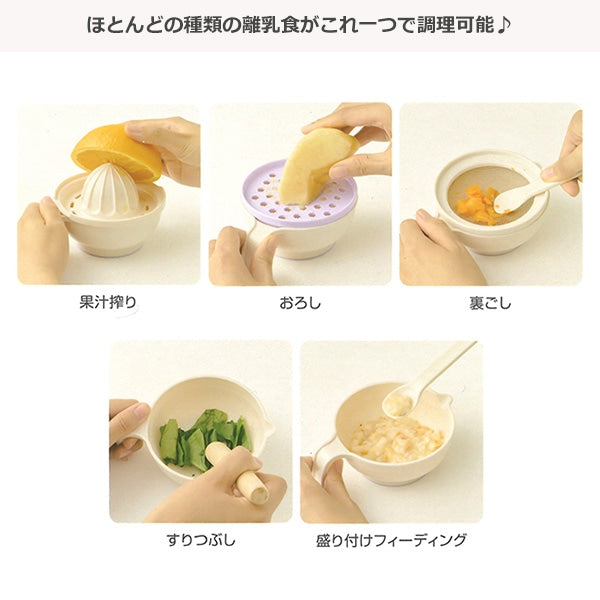 ほとんどの種類の離乳食がこれ一つで調理可能♪

果汁搾り

おろし

裏ごし

すりつぶし

盛り付けフィーディング