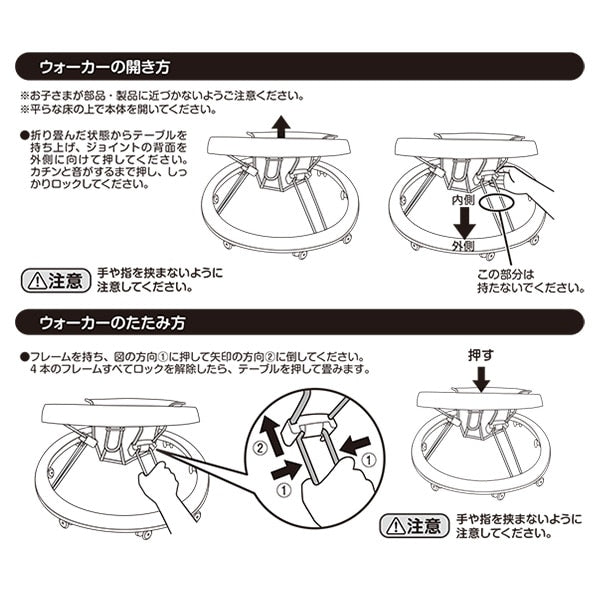 ウォーカーの開き方

※お子さまが部品・製品に近づかないようご注意ください。
※平らな床の上で本体を開いてください。

●折り畳んだ状態からテーブルを持ち上げ、ジョイントの背面を外側に向けて押してください。カチンと音がするまで押し、しっかりロックしてください。

内側
外側

この部分は持たないでください。

⚠注意 手や指を挟まないように注意してください。

ウォーカーのたたみ方

●フレームを持ち、図の方向①に押して矢印の方向②に倒してください。
4本のフレームすべてロックを解除したら、テーブルを押して畳みます。

②
①
①

押す

⚠注意 手や指を挟まないように注意してください。