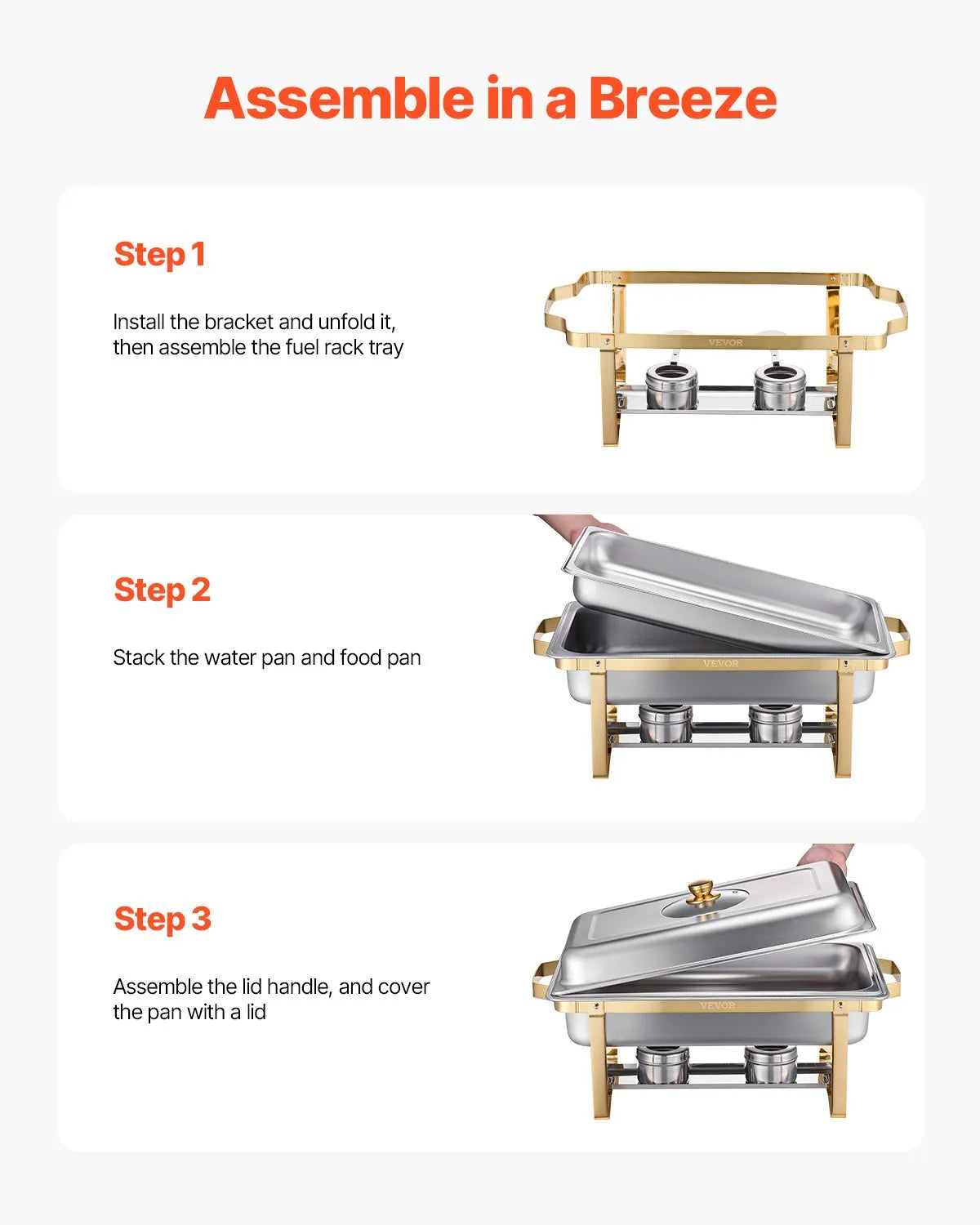 Assemble in a Breeze

Step 1

Install the bracket and unfold it, then assemble the fuel rack tray

VEVOR

Step 2

Stack the water pan and food pan

VEVOR

Step 3

Assemble the lid handle, and cover the pan with a lid

VEVOR