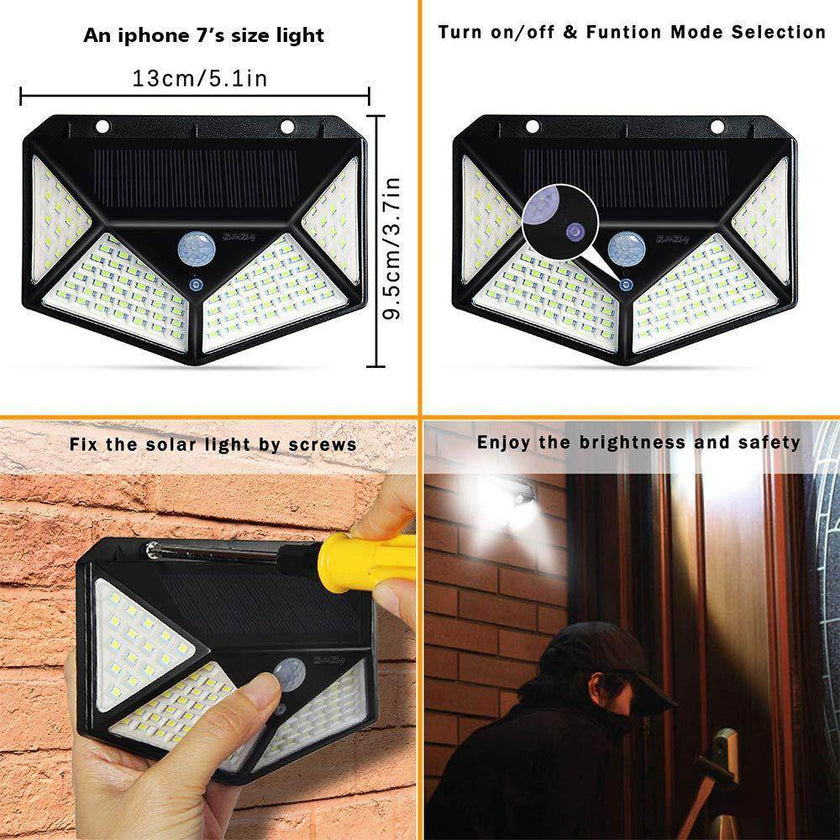 An iphone 7's size light

13cm/5.1in

9.5cm/3.7in

Turn on/off & Funtion Mode Selection

Fix the solar light by screws

Enjoy the brightness and safety